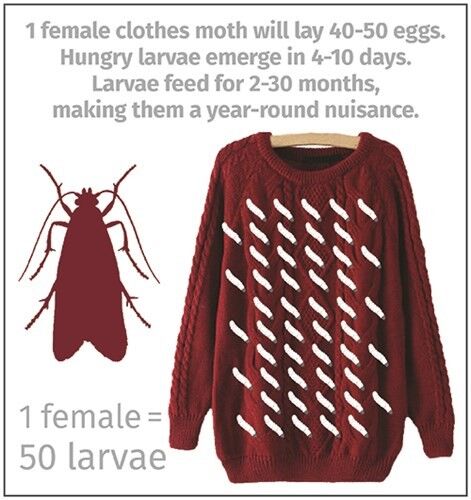 1 female clothes moth will lay 40-50 eggs.
Hungry larvae emerge in 4-10 days.
Larvae feed for 2-30 months,
making them a year-round nuisance.

1 female =
50 larvae